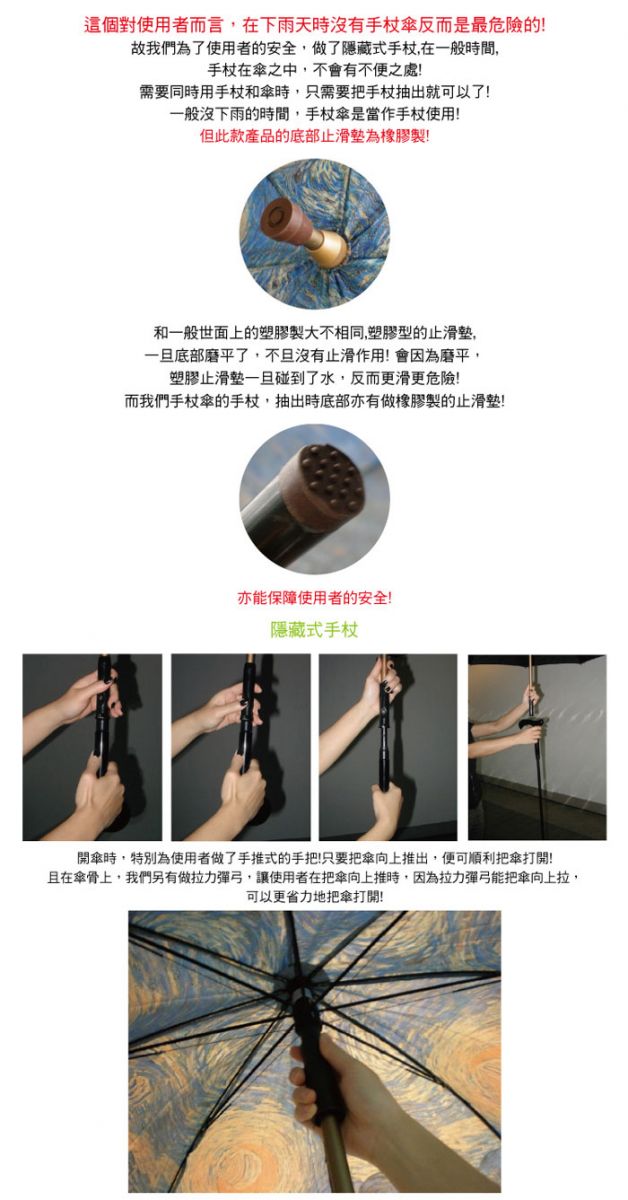 這個對使用者而言，在下雨天時沒有手杖傘反而是最危險的!
故我們為了使用者的安全，做了隱藏式手杖,在一般時間,
手杖在傘之中，不會有不便之處!
需要同時用手杖和傘時，只需要把手杖抽出就可以了!
一般沒下雨的時間，手杖傘是當作手杖使用!
但此款產品的底部止滑墊為橡膠製!

和一般世面上的塑膠製大不相同,塑膠型的止滑墊,
一旦底部磨平了，不旦沒有止滑作用! 會因為磨平，
塑膠止滑墊一旦碰到了水，反而更滑更危險!
而我們手杖傘的手杖，抽出時底部亦有做橡膠製的止滑墊!

亦能保障使用者的安全!

隱藏式手杖

開傘時，特別為使用者做了手推式的手把!只要把傘向上推出，便可順利把傘打開!
且在傘骨上，我們另有做拉力彈弓，讓使用者在把傘向上推時，因為拉力彈弓能把傘向上拉，
可以更省力地把傘打開!